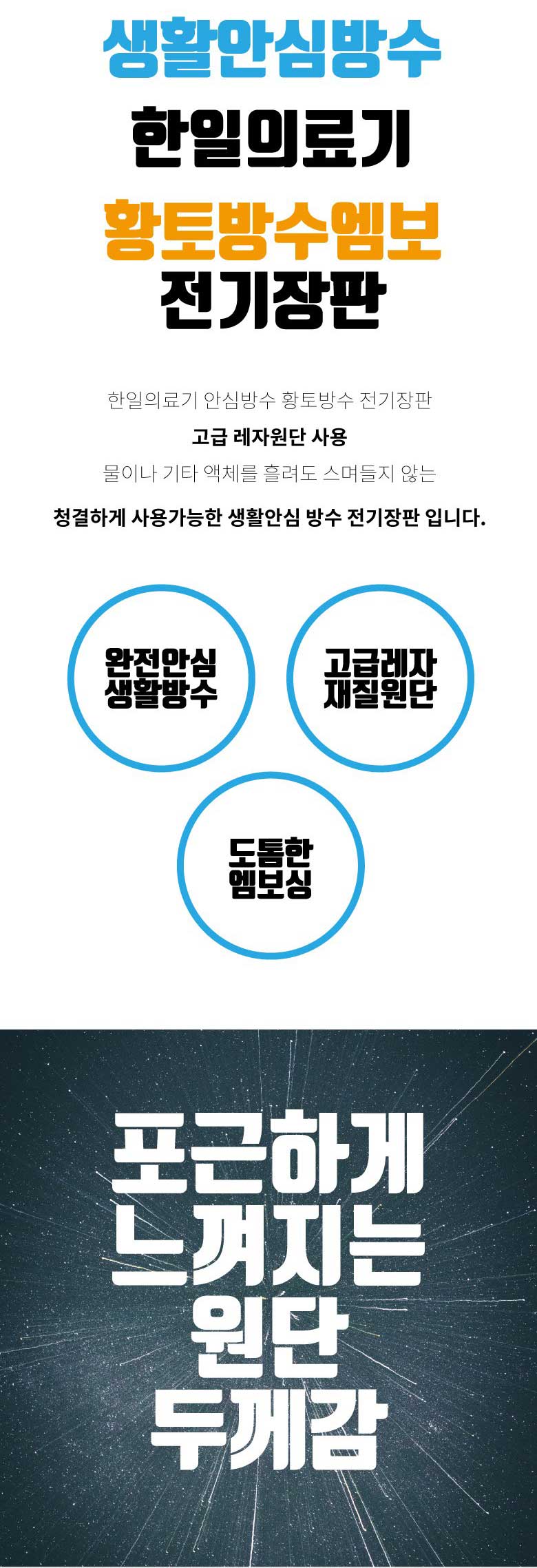 생활안심방수

한일의료기

황토방수엠보
전기장판

한일의료기 안심방수 황토방수 전기장판

고급 레자원단 사용

물이나 기타 액체를 흘려도 스며들지 않는

청결하게 사용가능한 생활안심 방수 전기장판 입니다.

완전안심
생활방수

고급레자
재질원단

도톰한
엠보싱

포근하게
느껴지는
원단
두께감